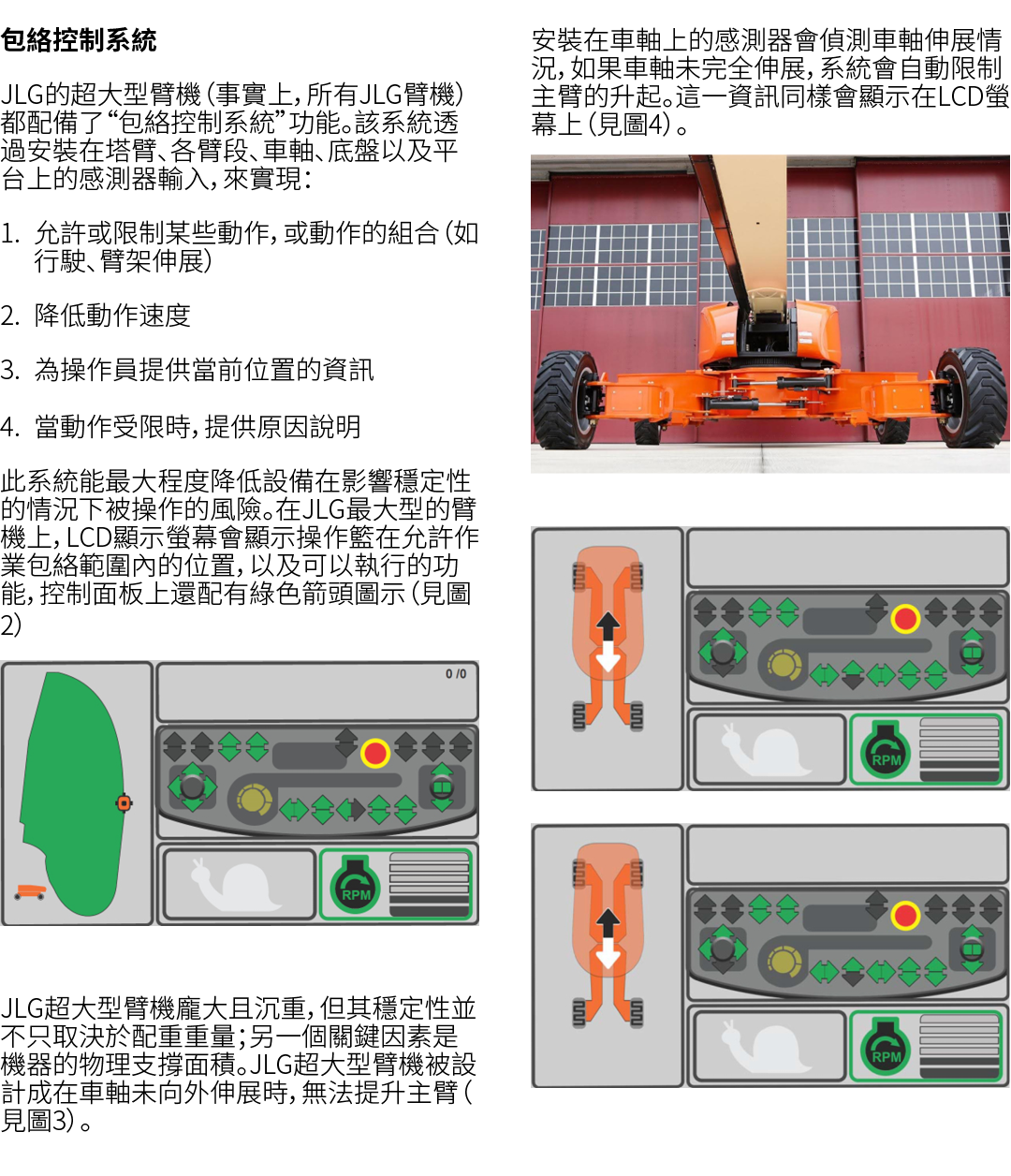 包絡控制系統

JLG的超大型臂機（事實上，所有JLG臂機）都配備了“包絡控制系統”功能。該系統透過安裝在塔臂、各臂段、車軸、底盤以及平台上的感測器輸入，來實現：

1. 允許或限制某些動作，或動作的組合（如行駛、臂架伸展）

2. 降低動作速度

3. 為操作員提供當前位置的資訊

4. 當動作受限時，提供原因說明

此系統能最大程度降低設備在影響穩定性的情況下被操作的風險。在JLG最大型的臂機上，LCD顯示螢幕會顯示操作籃在允許作業包絡範圍內的位置，以及可以執行的功能，控制面板上還配有綠色箭頭圖示（見圖2）

0 /0

RPM

JLG超大型臂機龐大且沉重，但其穩定性並不只取決於配重重量；另一個關鍵因素是機器的物理支撐面積。JLG超大型臂機被設計成在車軸未向外伸展時，無法提升主臂（見圖3）。

安裝在車軸上的感測器會偵測車軸伸展情況，如果車軸未完全伸展，系統會自動限制主臂的升起。這一資訊同樣會顯示在LCD螢幕上（見圖4）。

RPM

RPM